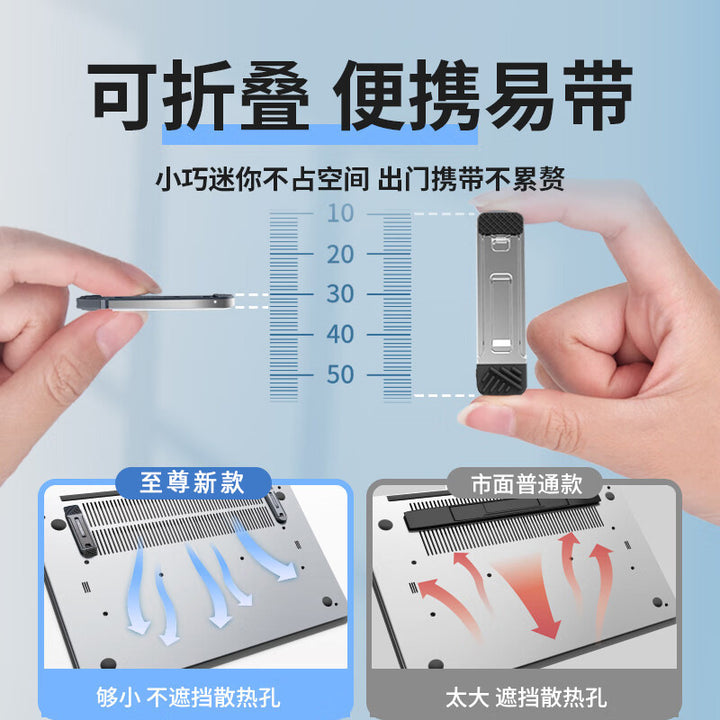 可折叠 便携易带

小巧迷你不占空间 出门携带不累赘

10
20
30
40
50

至尊新款

够小 不遮挡散热孔

市面普通款

太大 遮挡散热孔